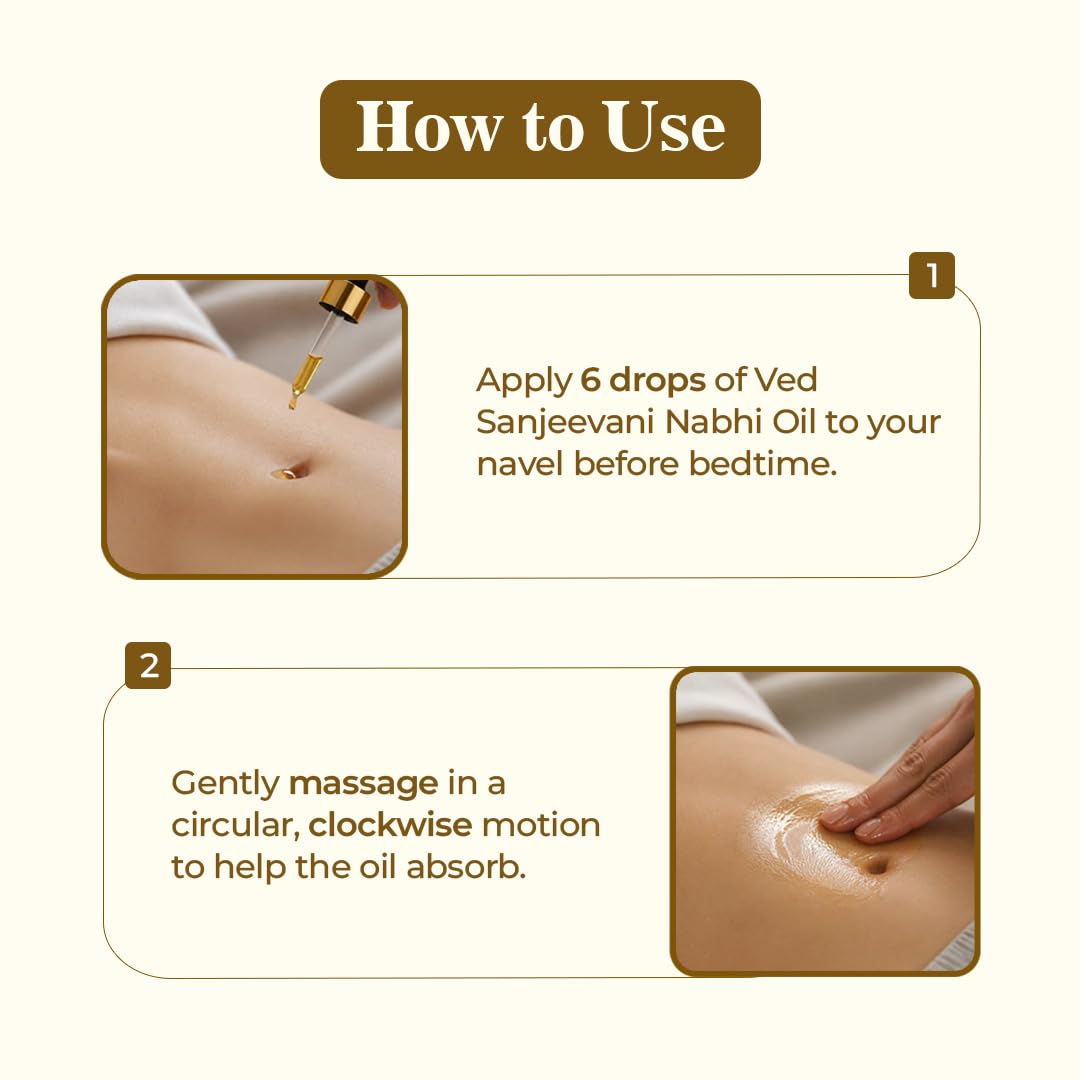 How to Use

1

Apply 6 drops of Ved Sanjeevani Nabhi Oil to your navel before bedtime.

2

Gently massage in a circular, clockwise motion to help the oil absorb.